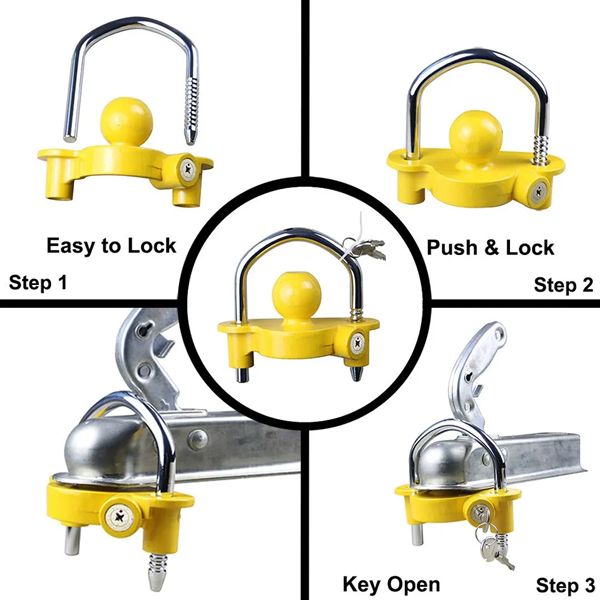 Easy to Lock

Step 1

Push & Lock

Step 2

Key Open

Step 3